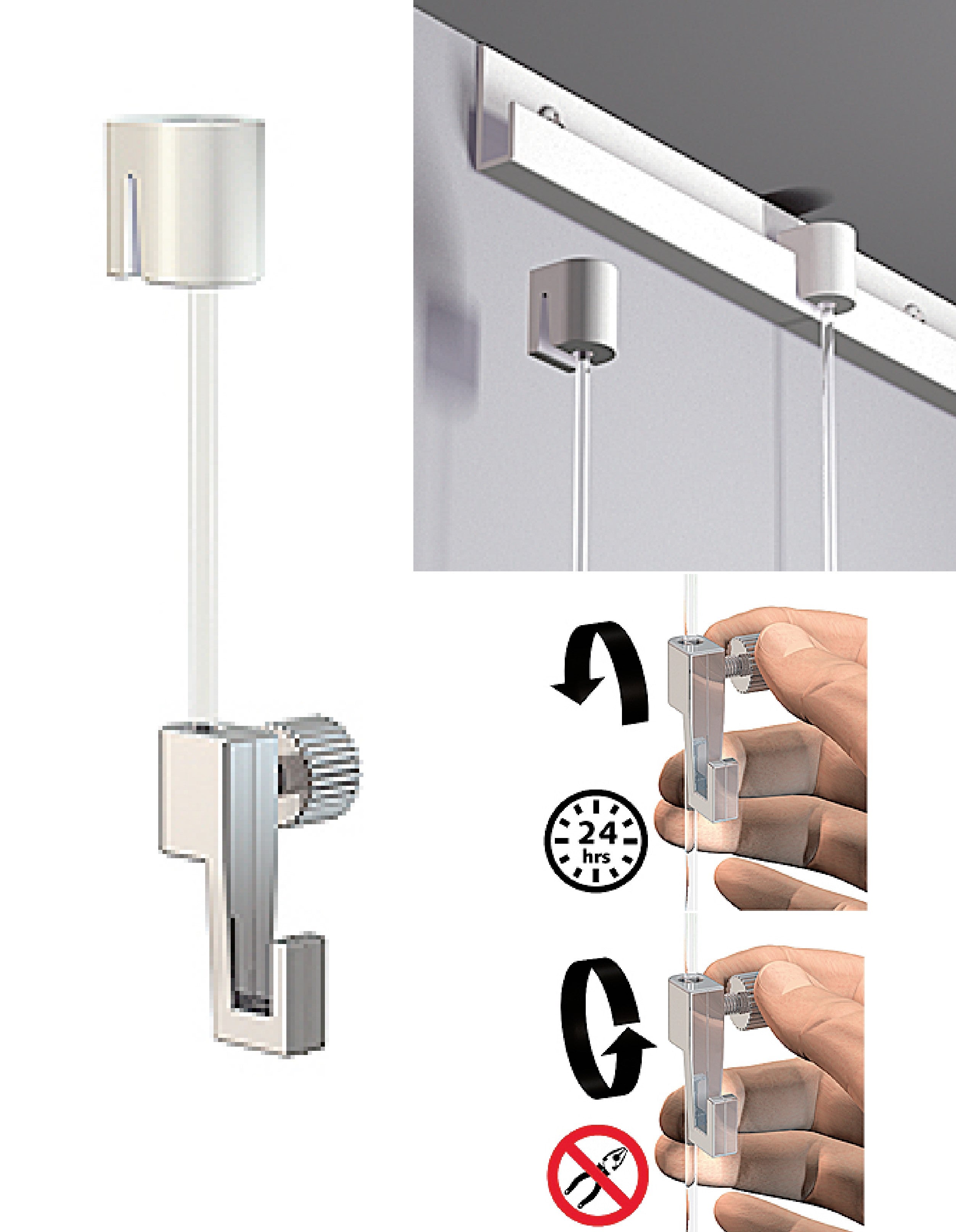 24
hrs