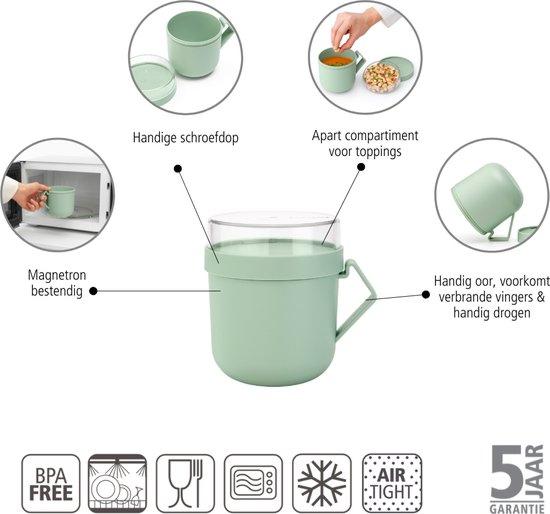 Handige schroefdop

Apart compartiment voor toppings

Magnetron bestendig

Handig oor, voorkomt verbrande vingers & handig drogen

BPA FREE

AIR TIGHT

5 JAAR GARANTIE