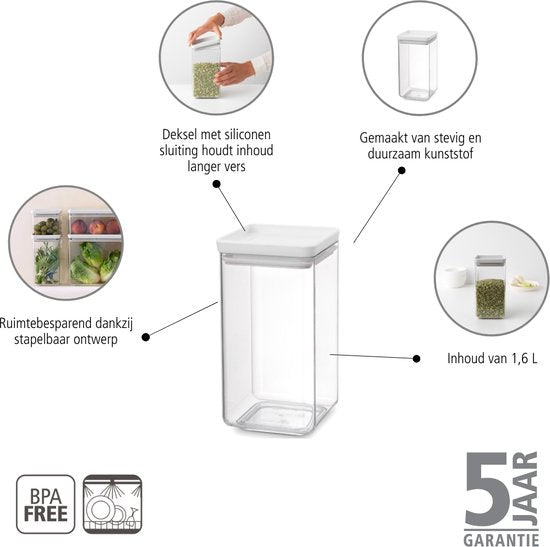 Deksel met siliconen sluiting houdt inhoud langer vers

Gemaakt van stevig en duurzaam kunststof

Ruimtebesparend dankzij stapelbaar ontwerp

Inhoud van 1,6 L

BPA FREE

5 JAAR GARANTIE