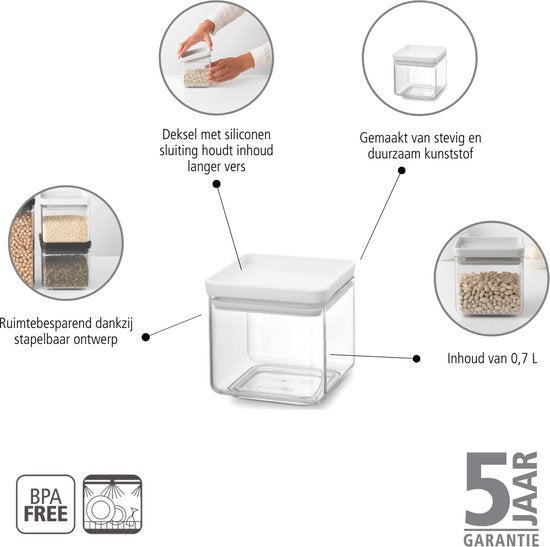 Deksel met siliconen sluiting houdt inhoud langer vers

Gemaakt van stevig en duurzaam kunststof

Ruimtebesparend dankzij stapelbaar ontwerp

Inhoud van 0,7 L

BPA FREE

5 JAAR GARANTIE